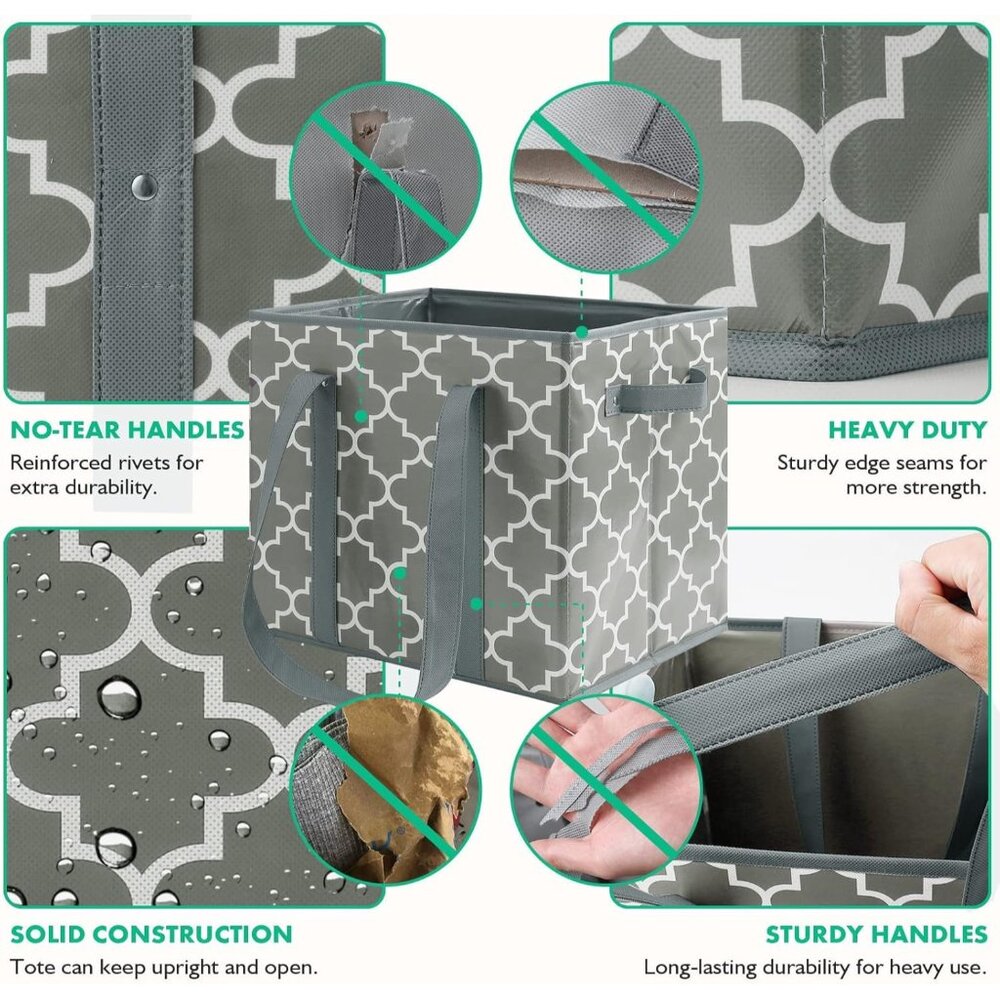 NO-TEAR HANDLES
Reinforced rivets for extra durability.

HEAVY DUTY
Sturdy edge seams for more strength.

SOLID CONSTRUCTION
Tote can keep upright and open.

STURDY HANDLES
Long-lasting durability for heavy use.